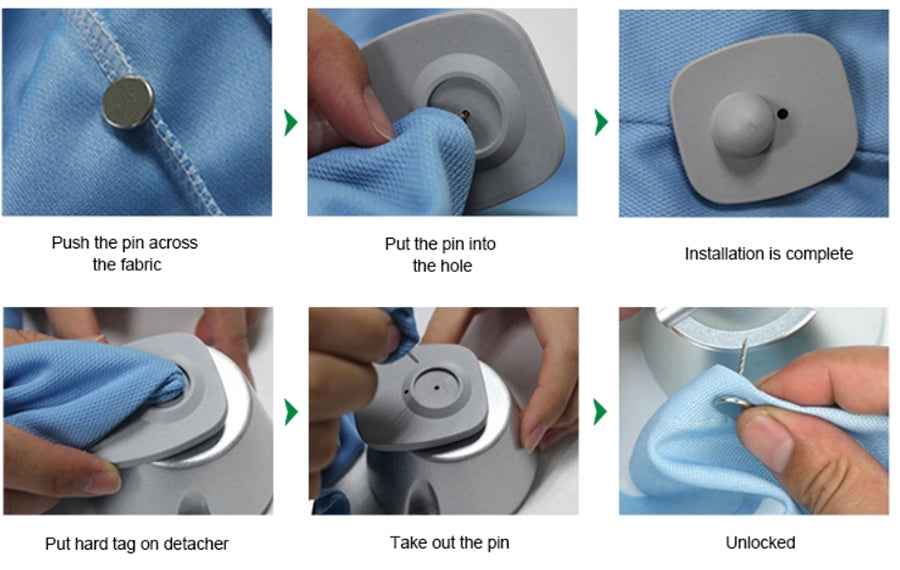 Push the pin across the fabric

Put the pin into the hole

Installation is complete

Put hard tag on detacher

Take out the pin

Unlocked